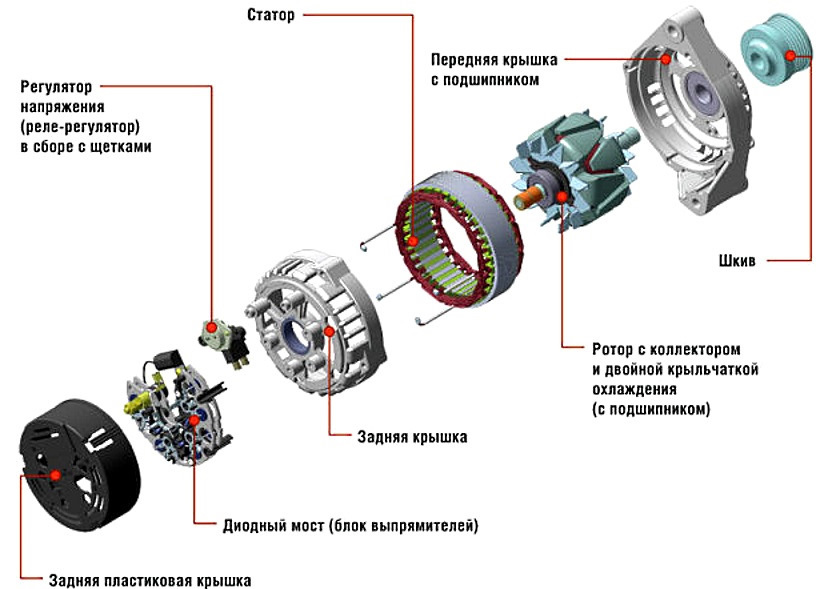 Статор

Передняя крышка с подшипником

Регулятор напряжения (реле-регулятор) в сборе с щетками

Шкив

Ротор с коллектором и двойной крыльчаткой охлаждения (с подшипником)

Задняя крышка

Диодный мост (блок выпрямителей)

Задняя пластиковая крышка